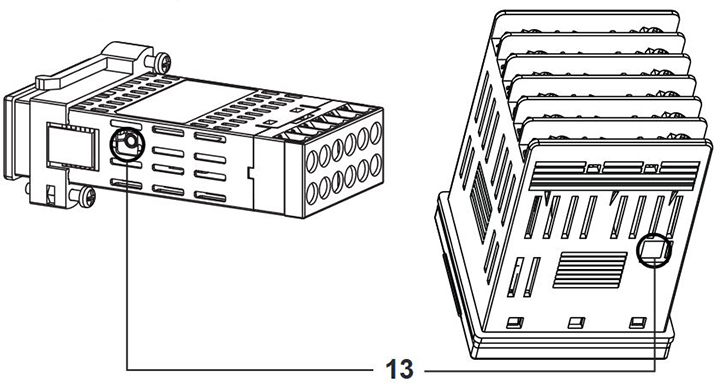 13