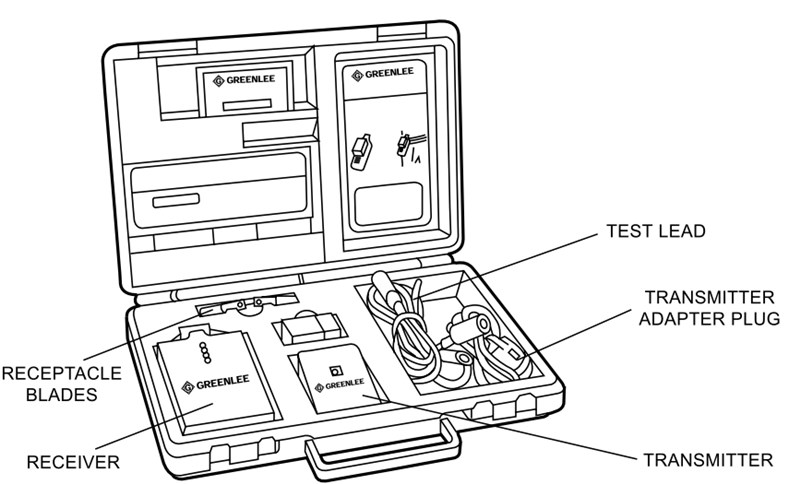 GREENLEE

GREENLEE

TEST LEAD

TRANSMITTER ADAPTER PLUG

RECEPTACLE BLADES

GREENLEE

GREENLEE

RECEIVER

TRANSMITTER