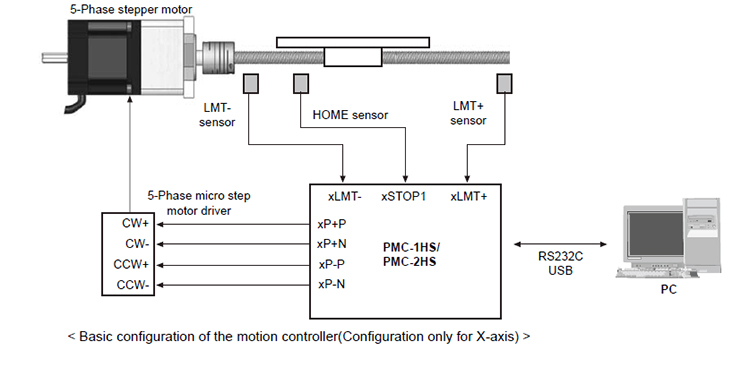 5-Phase stepper motor

LMT- sensor

HOME sensor

LMT+ sensor

5-Phase micro step motor driver

CW+
CW-
CCW+
CCW-

xLMT-
xSTOP1
xLMT+

xP+P
xP+N
xP-P
xP-N

PMC-1HS/
PMC-2HS

RS232C
USB

PC

< Basic configuration of the motion controller(Configuration only for X-axis) >