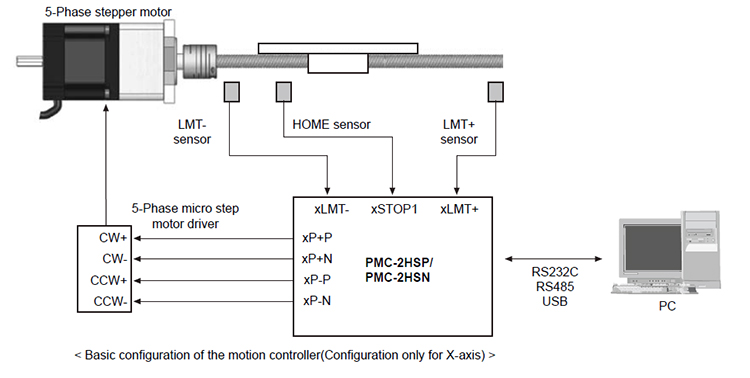 5-Phase stepper motor

LMT- sensor

HOME sensor

LMT+ sensor

5-Phase micro step motor driver

CW+
CW-
CCW+
CCW-

xLMT-
xSTOP1
xLMT+

xP+P
xP+N
xP-P
xP-N

PMC-2HSP/
PMC-2HSN

RS232C
RS485
USB

PC

< Basic configuration of the motion controller(Configuration only for X-axis) >